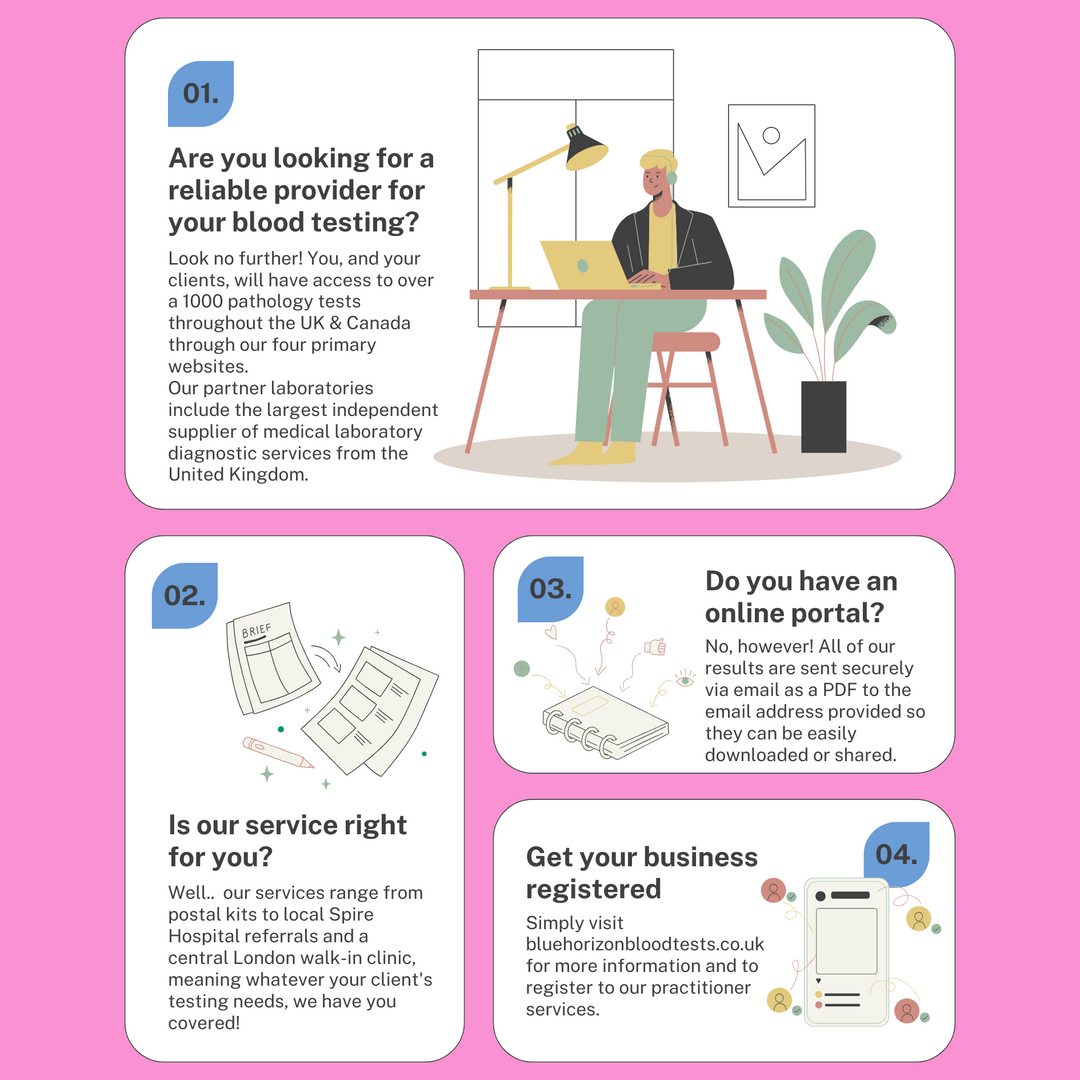 01.

Are you looking for a reliable provider for your blood testing?

Look no further! You, and your clients, will have access to over a 1000 pathology tests throughout the UK & Canada through our four primary websites.
Our partner laboratories include the largest independent supplier of medical laboratory diagnostic services from the United Kingdom.

02.

BRIEF

Is our service right for you?

Well.. our services range from postal kits to local Spire Hospital referrals and a central London walk-in clinic, meaning whatever your client's testing needs, we have you covered!

03.

Do you have an online portal?

No, however! All of our results are sent securely via email as a PDF to the email address provided so they can be easily downloaded or shared.

04.

Get your business registered

Simply visit bluehorizonbloodtests.co.uk for more information and to register to our practitioner services.